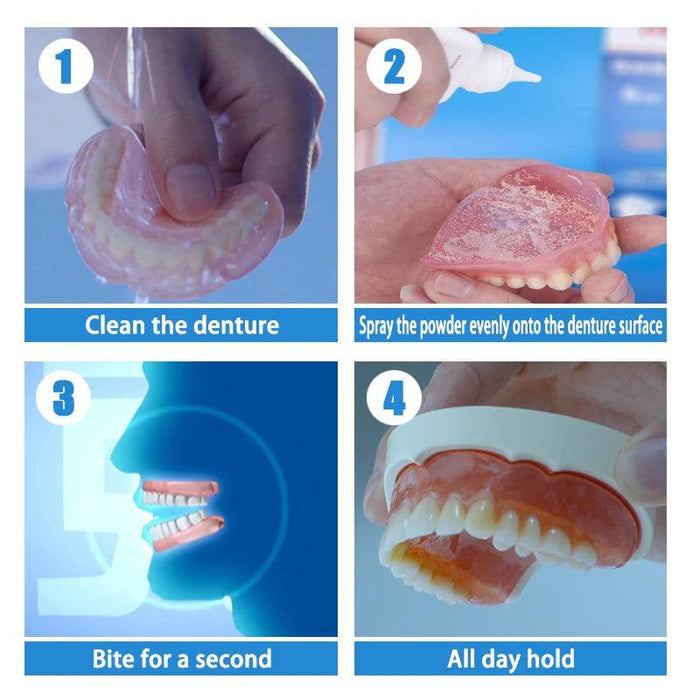 1

Clean the denture

2

Spray the powder evenly onto the denture surface

3

Bite for a second

4

All day hold